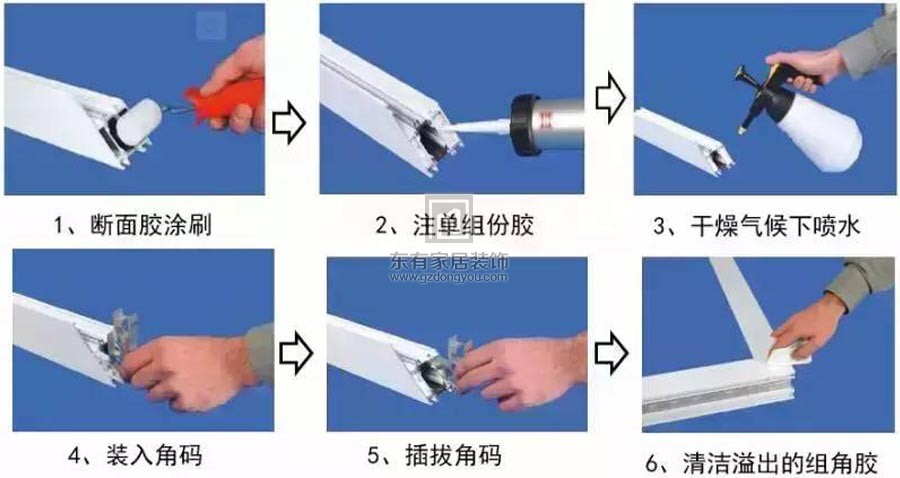 1、断面胶涂刷

2、注单组份胶

3、干燥气候下喷水

东有家居装饰
www.gzdongyou.com

4、装入角码

5、插拔角码

6、清洁溢出的组角胶